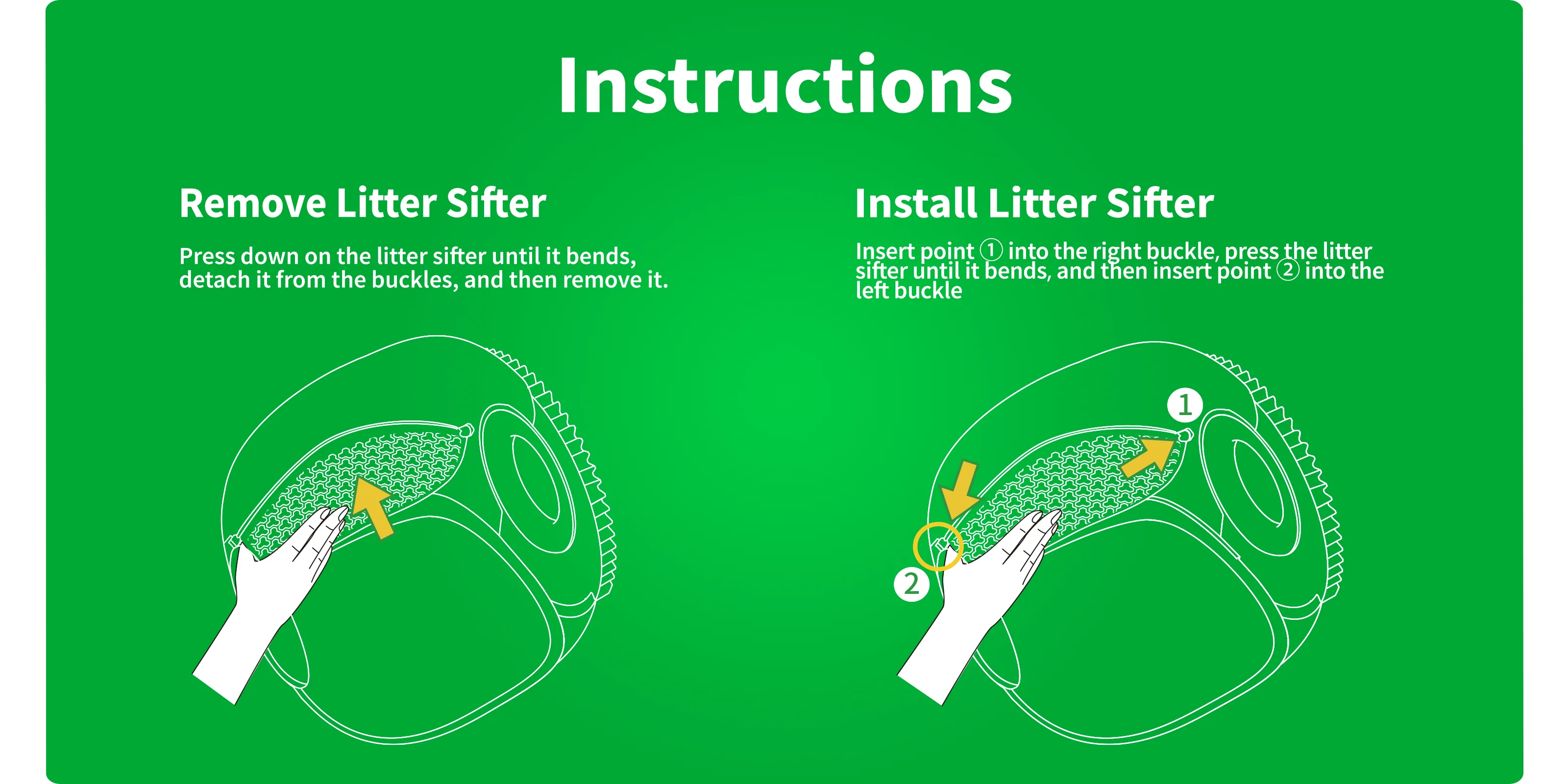 Instructions

Remove Litter Sifter

Press down on the litter sifter until it bends, detach it from the buckles, and then remove it.

Install Litter Sifter

Insert point ① into the right buckle, press the litter sifter until it bends, and then insert point ② into the left buckle

1

2