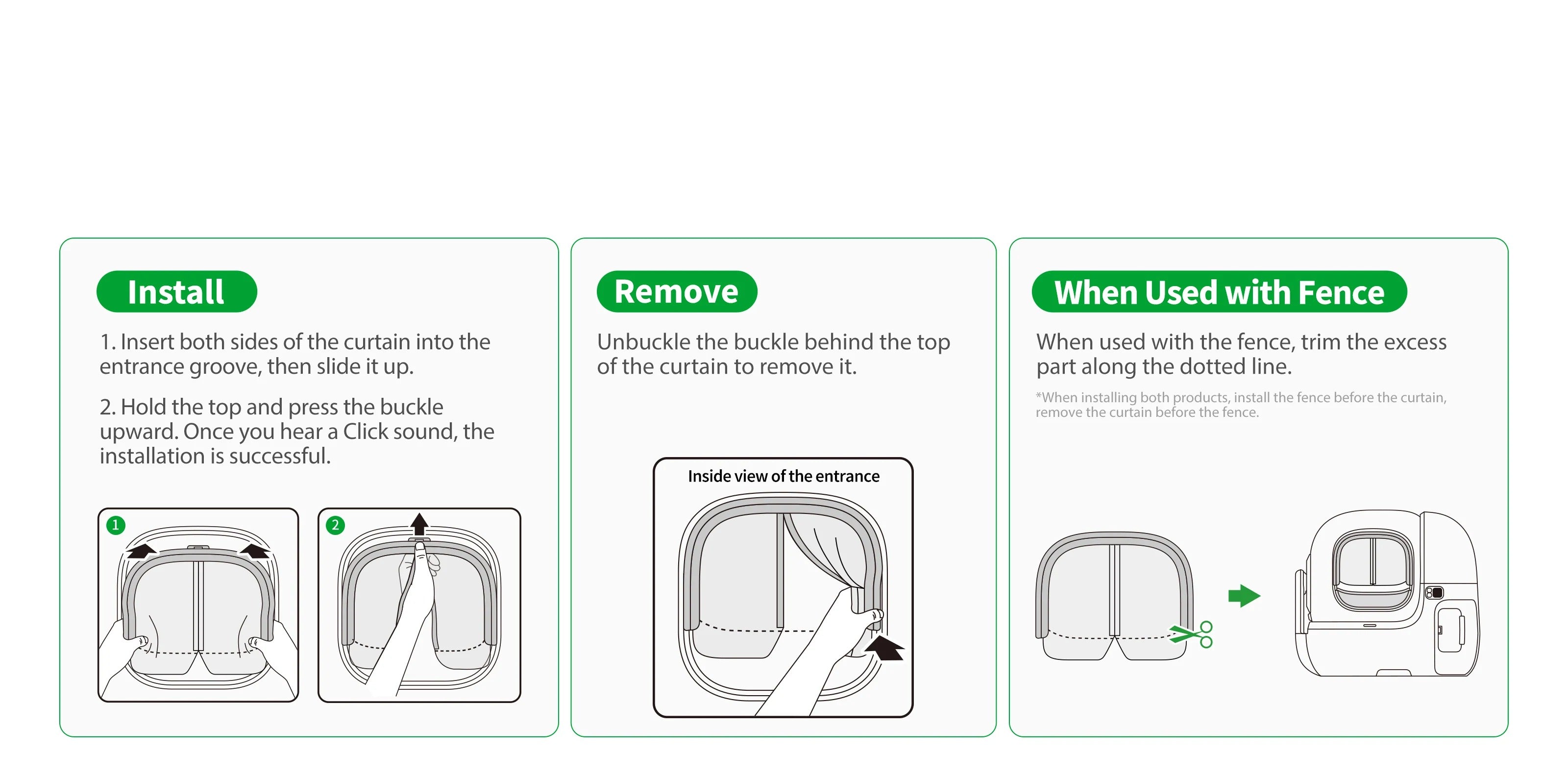 Install

1. Insert both sides of the curtain into the entrance groove, then slide it up.

2. Hold the top and press the buckle upward. Once you hear a Click sound, the installation is successful.

1

2

Remove

Unbuckle the buckle behind the top of the curtain to remove it.

Inside view of the entrance

When Used with Fence

When used with the fence, trim the excess part along the dotted line.

*When installing both products, install the fence before the curtain, remove the curtain before the fence.